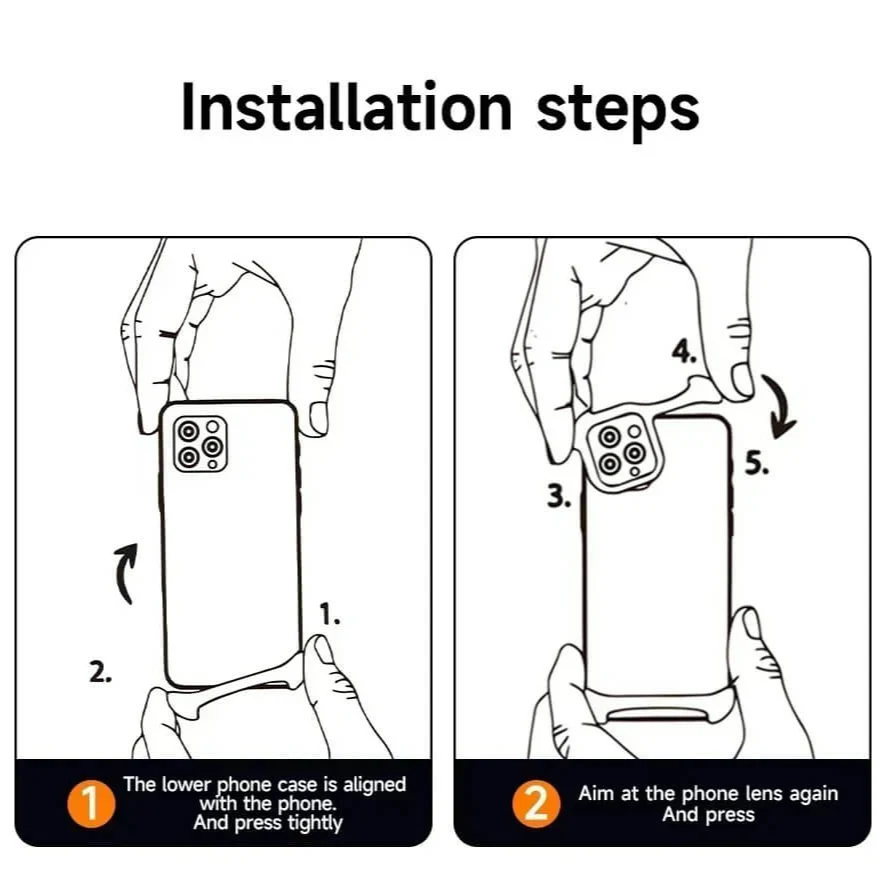 Installation steps

1.

2.

1 The lower phone case is aligned with the phone. And press tightly

4.

5.

3.

2 Aim at the phone lens again And press